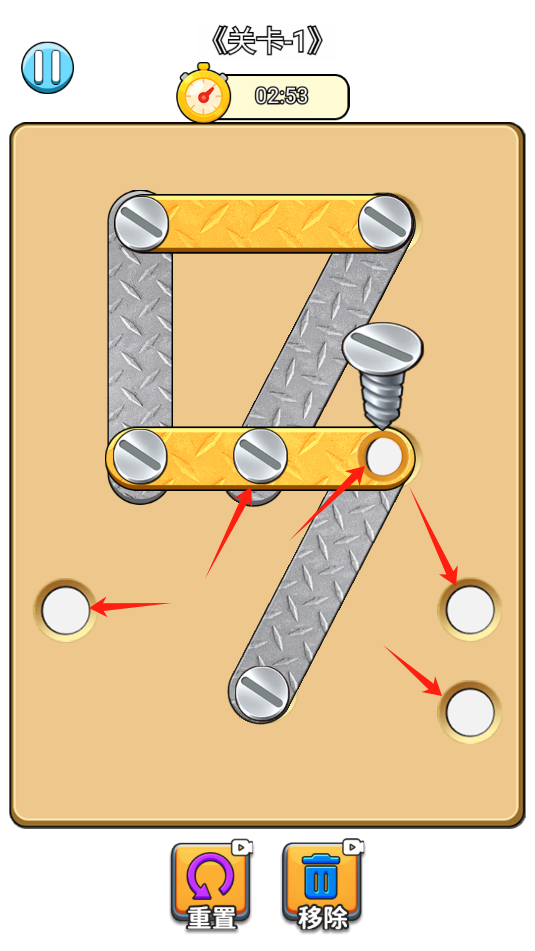 《关卡-1》

02:53

重置

移除