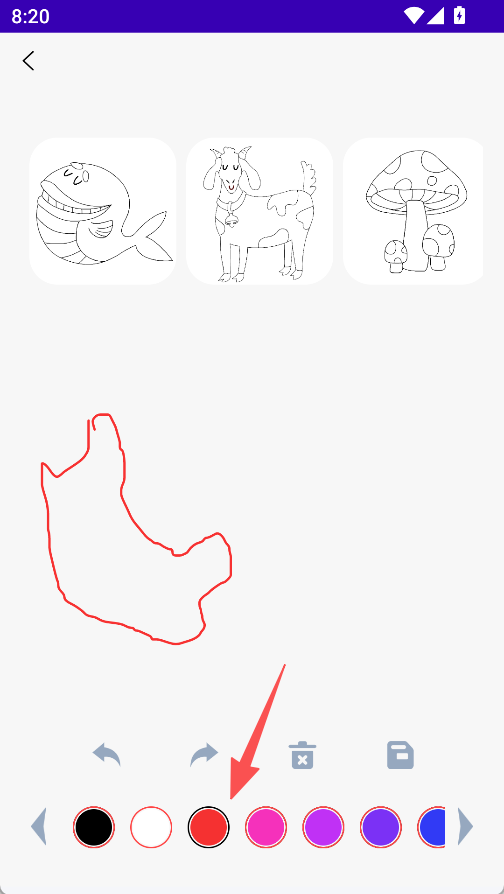 8:20