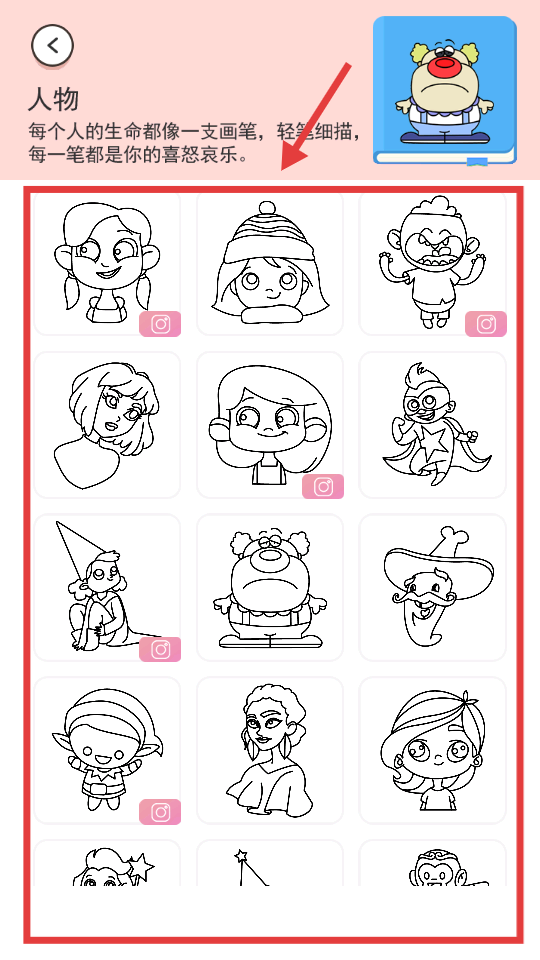 人物
每个人的生命都像一支画笔，轻笔细描，每一笔都是你的喜怒哀乐。