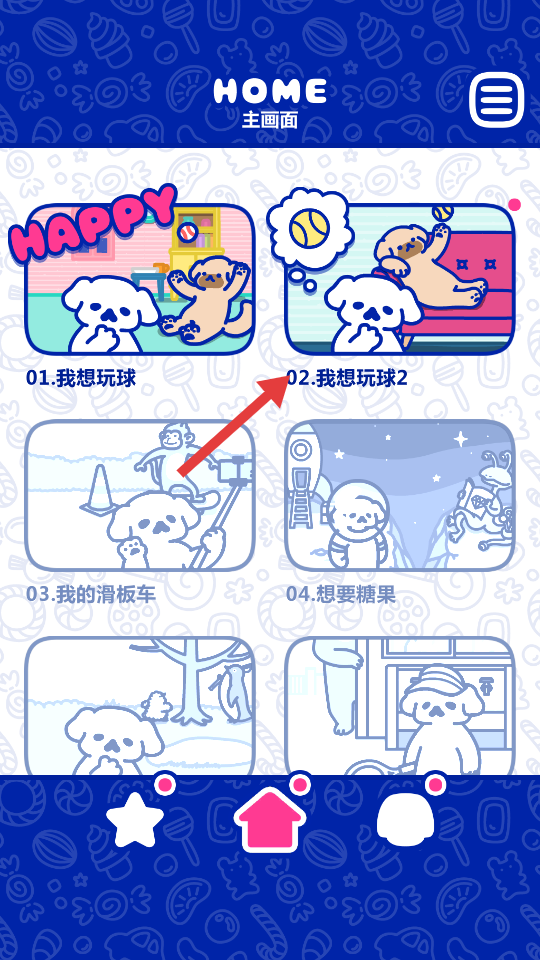 HOME
主画面

HAPPY

01.我想玩球

02.我想玩球2

03.我的滑板车

04.想要糖果