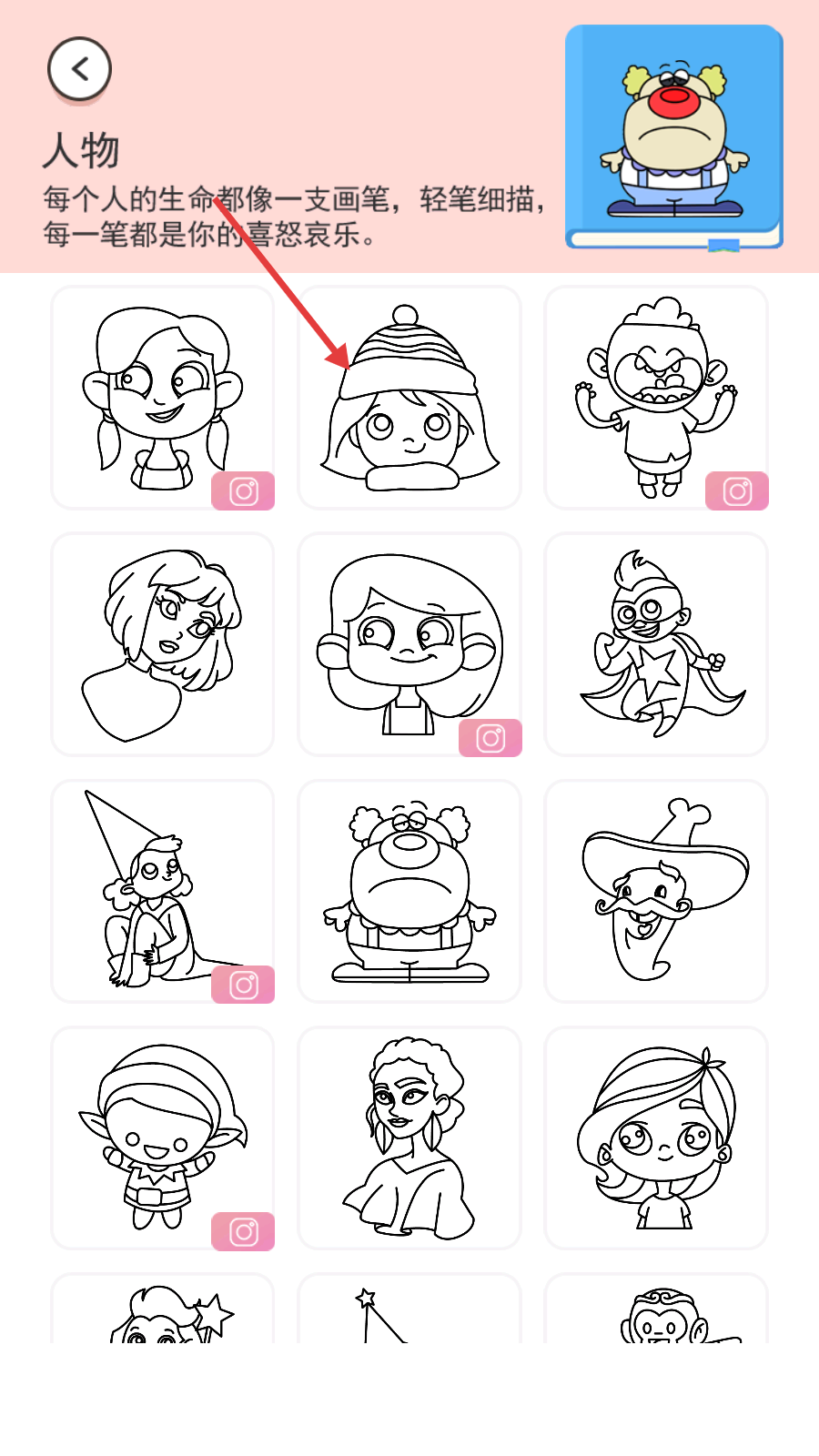 人物
每个人的生命都像一支画笔，轻笔细描，每一笔都是你的喜怒哀乐。