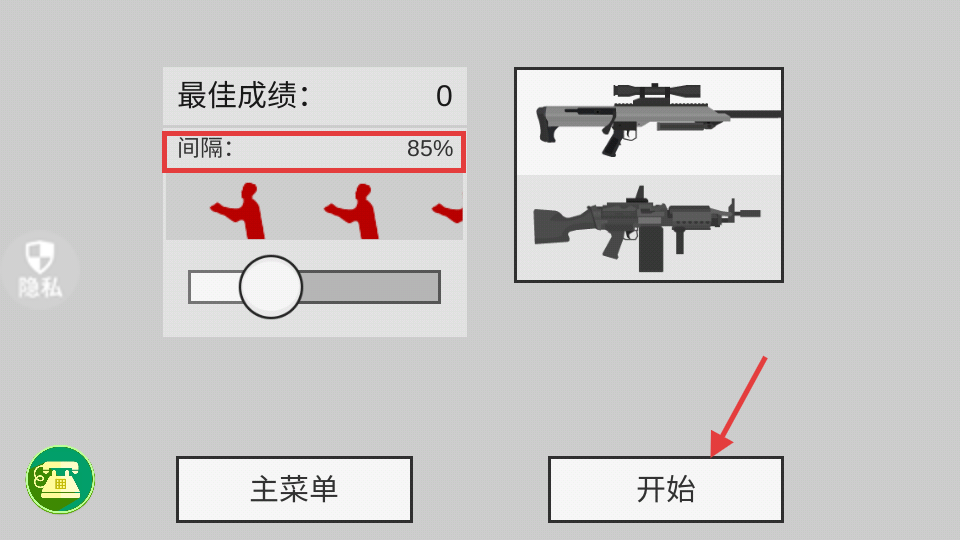 最佳成绩: 0

间隔: 85%

隐私

主菜单

开始