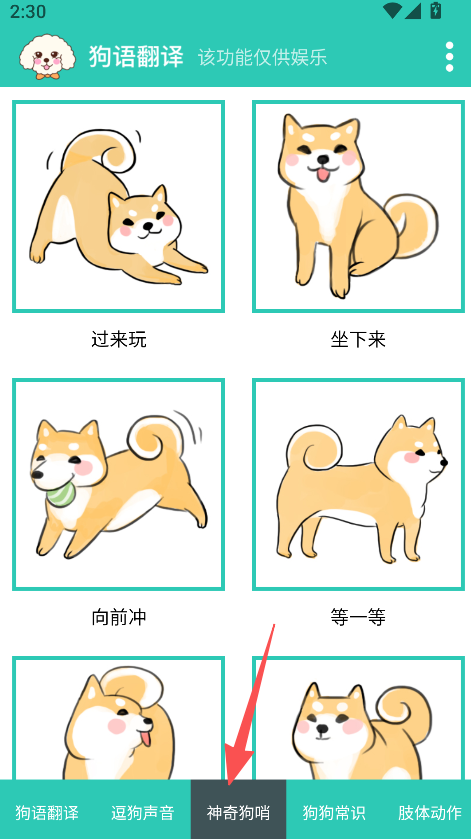 2:30

狗语翻译 该功能仅供娱乐

过来玩

坐下来

向前冲

等一等

狗语翻译 逗狗声音 神奇狗哨 狗狗常识 肢体动作