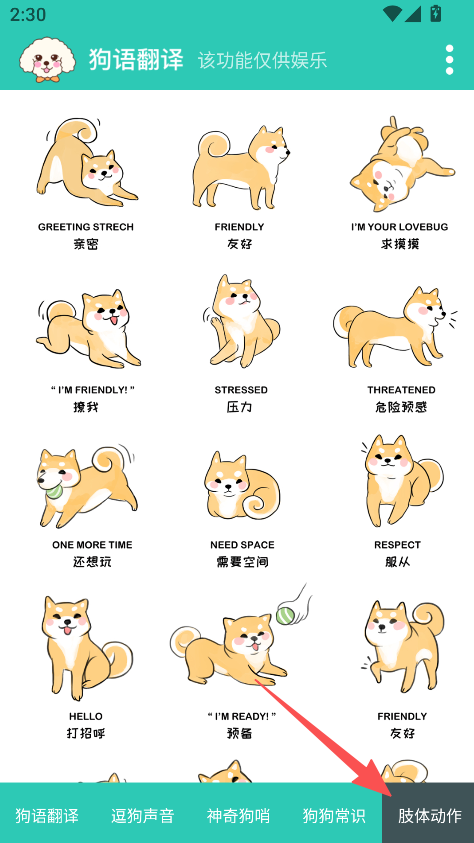 2:30

狗语翻译 该功能仅供娱乐

GREETING STRECH
亲密

FRIENDLY
友好

I'M YOUR LOVEBUG
求摸摸

" I'M FRIENDLY! "
撩我

STRESSED
压力

THREATENED
危险预感

ONE MORE TIME
还想玩

NEED SPACE
需要空间

RESPECT
服从

HELLO
打招呼

" I'M READY! "
预备

FRIENDLY
友好

狗语翻译 逗狗声音 神奇狗哨 狗狗常识 肢体动作