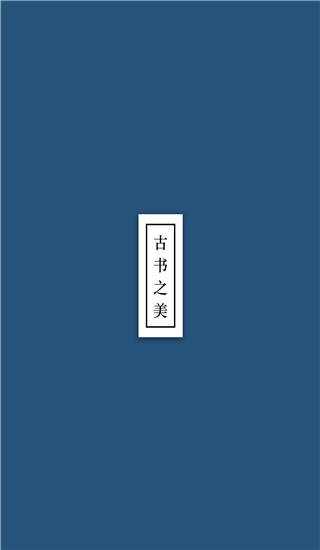 古书之美