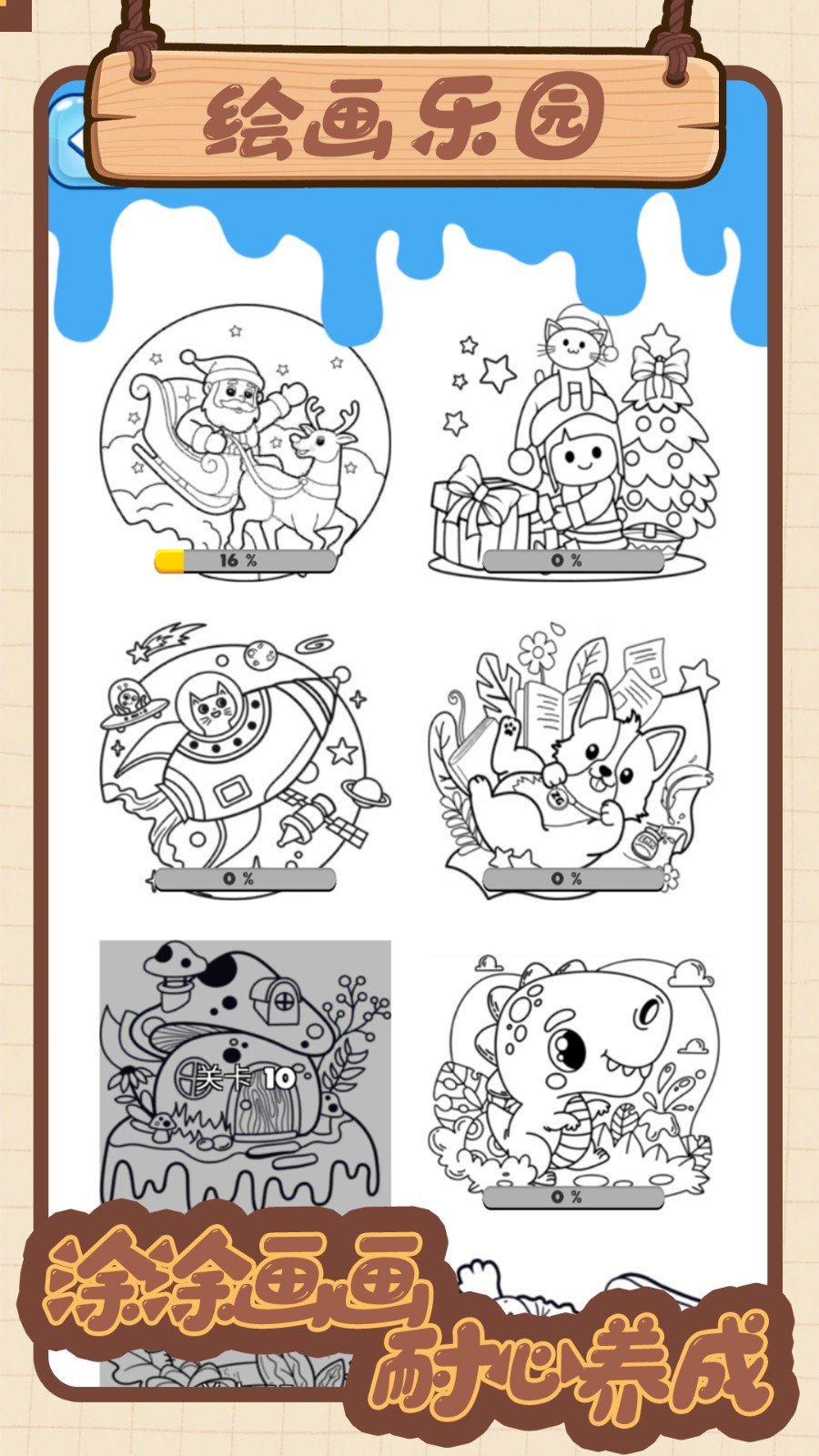 绘画乐园

16 %

0 %

0 %

0 %

关卡 10

0 %

涂涂画画
耐心养成